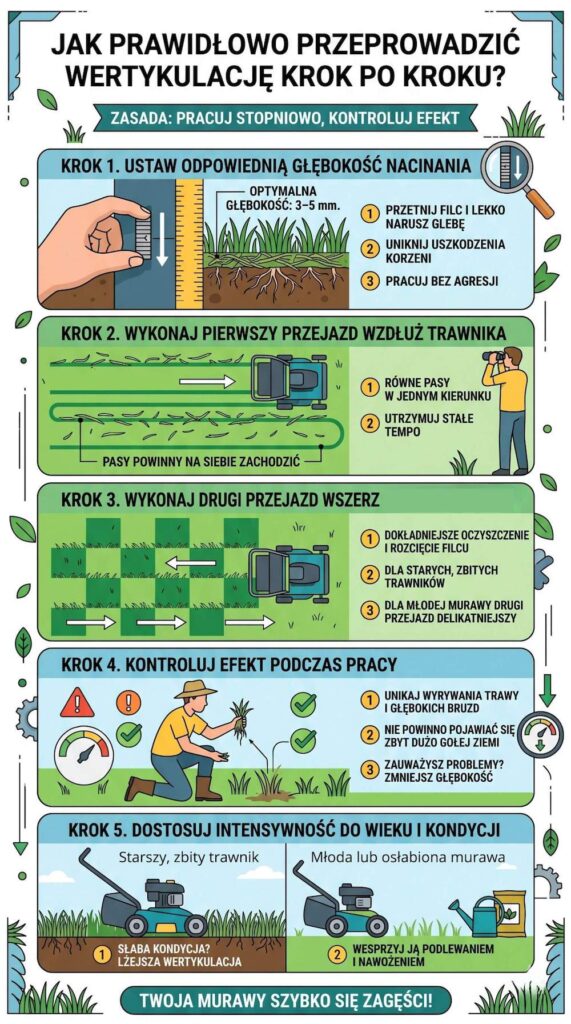 JAK PRAWIDŁOWO PRZEPROWADZIĆ WERTYKULACJĘ KROK PO KROKU?

ZASADA: PRACUJ STOPNIOWO, KONTROLUJ EFEKT

KROK 1. USTAW ODPOWIEDNIĄ GŁĘBOKOŚĆ NACINANIA

OPTYMALNA GŁĘBOKOŚĆ: 3–5 mm.

1 PRZETNIJ FILC I LEKKO NARUSZ GLEBĘ
2 UNIKNIJ USZKODZENIA KORZENI
3 PRACUJ BEZ AGRESJI

KROK 2. WYKONAJ PIERWSZY PRZEJAZD WZDŁUŻ TRAWNIKA

PASY POWINNY NA SIEBIE ZACHODZIĆ

1 RÓWNE PASY W JEDNYM KIERUNKU
2 UTRZYMUJ STAŁE TEMPO

KROK 3. WYKONAJ DRUGI PRZEJAZD WSZERZ

1 DOKŁADNIEJSZE OCZYSZCZENIE I ROZCIĘCIE FILCU
2 DLA STARYCH, ZBITYCH TRAWNIKÓW
3 DLA MŁODEJ MURAWY DRUGI PRZEJAZD DELIKATNIEJSZY

KROK 4. KONTROLUJ EFEKT PODCZAS PRACY

1 UNIKAJ WYRYWANIA TRAWY I GŁĘBOKICH BRUZD
2 NIE POWINNO POJAWIAĆ SIĘ ZBYT DUŻO GOŁEJ ZIEMI
3 ZAUWAŻYSZ PROBLEMY? ZMNIEJSZ GŁĘBOKOŚĆ

KROK 5. DOSTOSUJ INTENSYWNOŚĆ DO WIEKU I KONDYCJI

Starszy, zbity trawnik

1 SŁABA KONDYCJA? LŻEJSZA WERTYKULACJA

Młoda lub osłabiona murawa

2 WESPRZYJ JĄ PODLEWANIEM I NAWOŻENIEM

TWOJA MURAWY SZYBKO SIĘ ZAGĘŚCI!