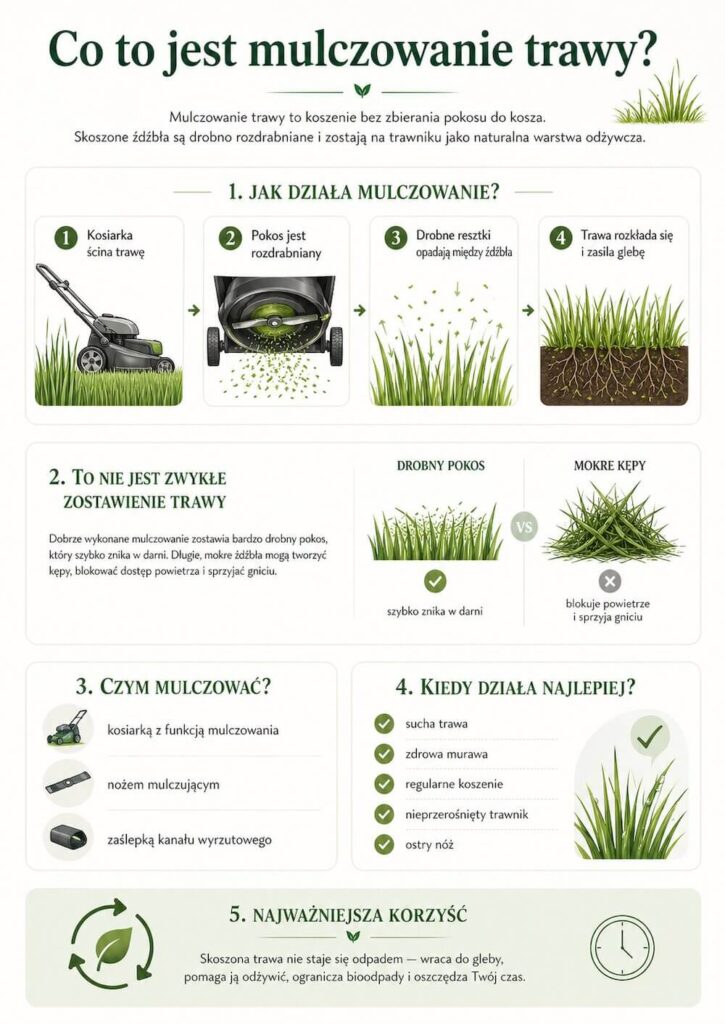 Co to jest mulczowanie trawy?

Mulczowanie trawy to koszenie bez zbierania pokosu do kosza. Skoszone źdźbła są drobno rozdrabniane i zostają na trawniku jako naturalna warstwa odżywcza.

1. JAK DZIAŁA MULCZOWANIE?

1 Kosiarka ścina trawę

2 Pokos jest rozdrabniany

3 Drobne resztki opadają między źdźbła

4 Trawa rozkłada się i zasila glebę

2. TO NIE JEST ZWYKŁE ZOSTAWIENIE TRAWY

Dobrze wykonane mulczowanie zostawia bardzo drobny pokos, który szybko znika w darni. Długie, mokre źdźbła mogą tworzyć kępy, blokować dostęp powietrza i sprzyjać gniciu.

DROBNY POKOS

szybko znika w darni

VS

MOKRE KĘPY

blokuje powietrze i sprzyja gniciu

3. CZYM MULCZOWAĆ?

kosiarką z funkcją mulczowania

nożem mulczującym

zaślepką kanału wyrzutowego

4. KIEDY DZIAŁA NAJLEPIEJ?

sucha trawa

zdrowa murawa

regularne koszenie

nieprzerośnięty trawnik

ostry nóż

5. NAJWAŻNIEJSZA KORZYŚĆ

Skoszona trawa nie staje się odpadem — wraca do gleby, pomaga ją odżywić, ogranicza bioodpady i oszczędza Twój czas.